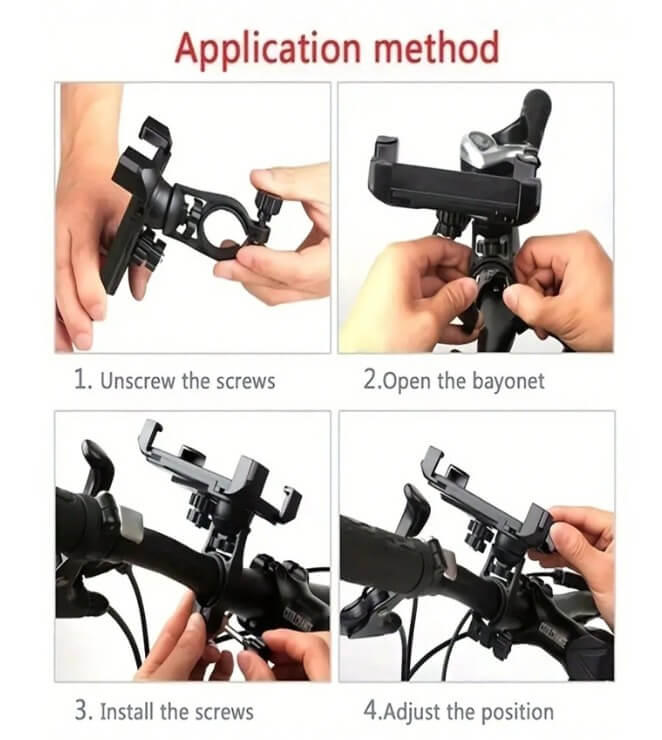 Application method

1. Unscrew the screws

2.Open the bayonet

3. Install the screws

4.Adjust the position