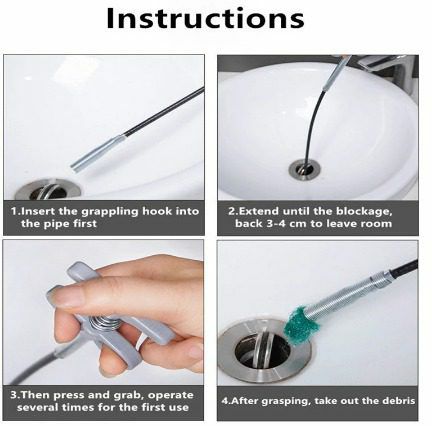 Instructions

1.Insert the grappling hook into the pipe first

2.Extend until the blockage, back 3-4 cm to leave room

3.Then press and grab, operate several times for the first use

4.After grasping, take out the debris