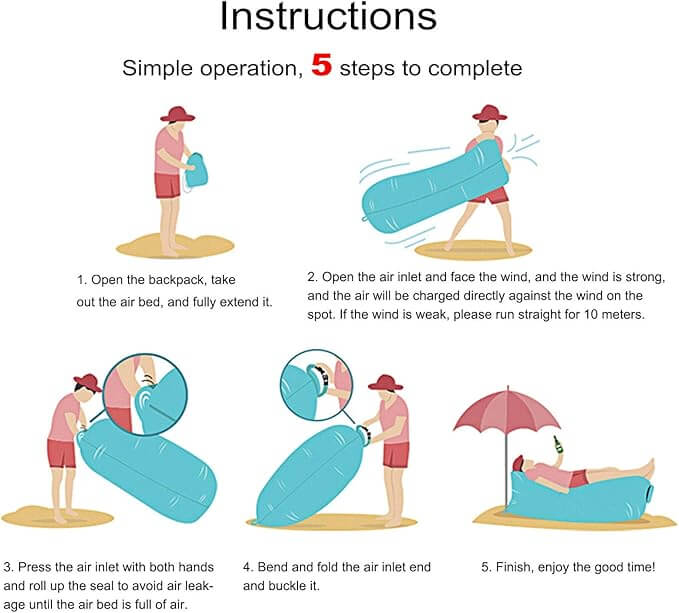 Instructions

Simple operation, 5 steps to complete

1. Open the backpack, take out the air bed, and fully extend it.

2. Open the air inlet and face the wind, and the wind is strong, and the air will be charged directly against the wind on the spot. If the wind is weak, please run straight for 10 meters.

3. Press the air inlet with both hands and roll up the seal to avoid air leakage until the air bed is full of air.

4. Bend and fold the air inlet end and buckle it.

5. Finish, enjoy the good time!