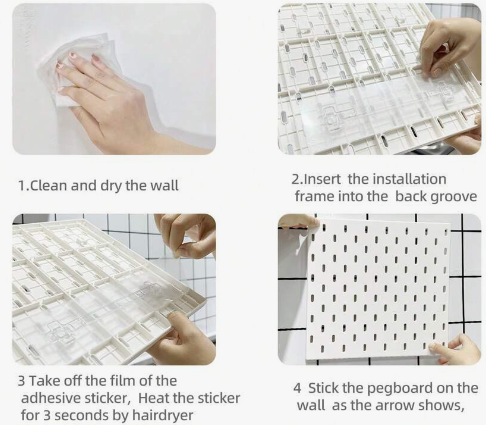 1.Clean and dry the wall

2.Insert the installation frame into the back groove

3 Take off the film of the adhesive sticker, Heat the sticker for 3 seconds by hairdryer

4 Stick the pegboard on the wall as the arrow shows,